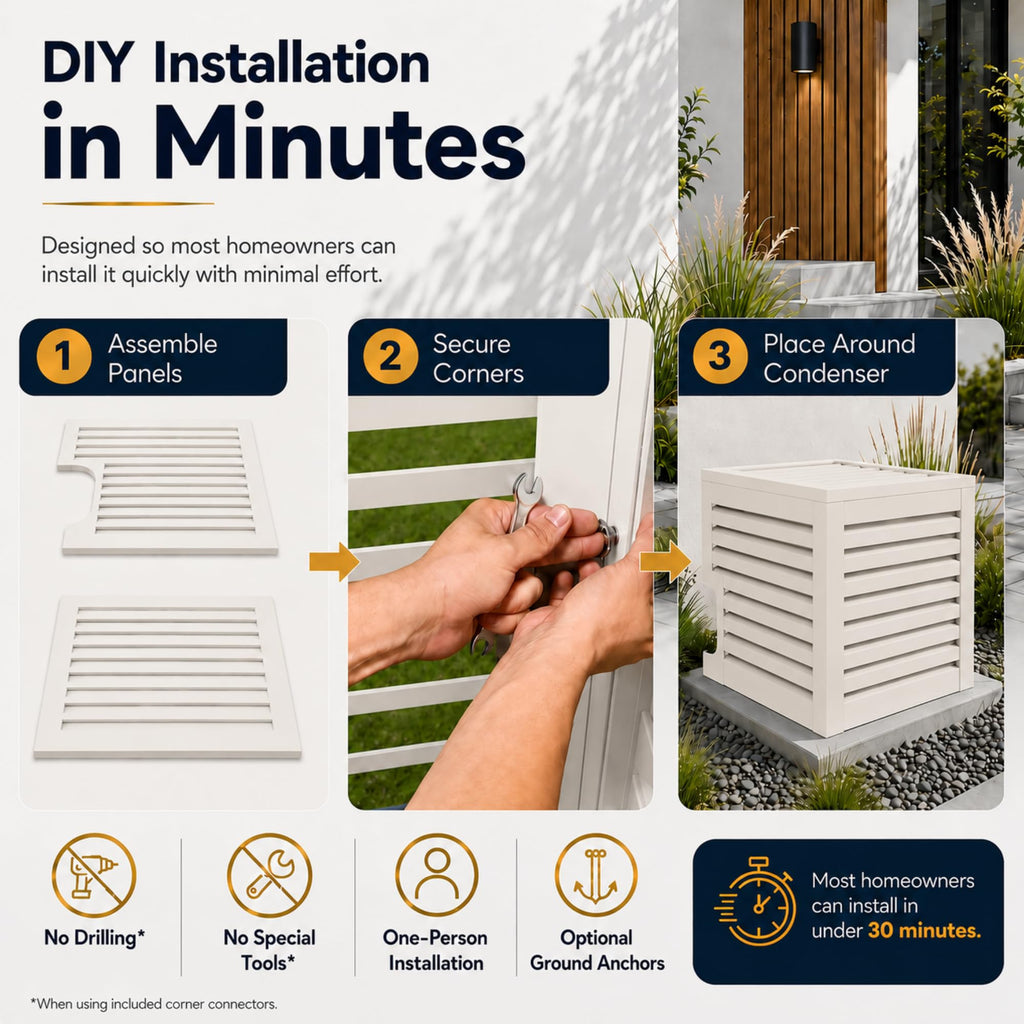 DIY Installation in Minutes

Designed so most homeowners can install it quickly with minimal effort.

1 Assemble Panels

2 Secure Corners

3 Place Around Condenser

No Drilling*

No Special Tools*

One-Person Installation

Optional Ground Anchors

Most homeowners can install in under 30 minutes.

*When using included corner connectors.